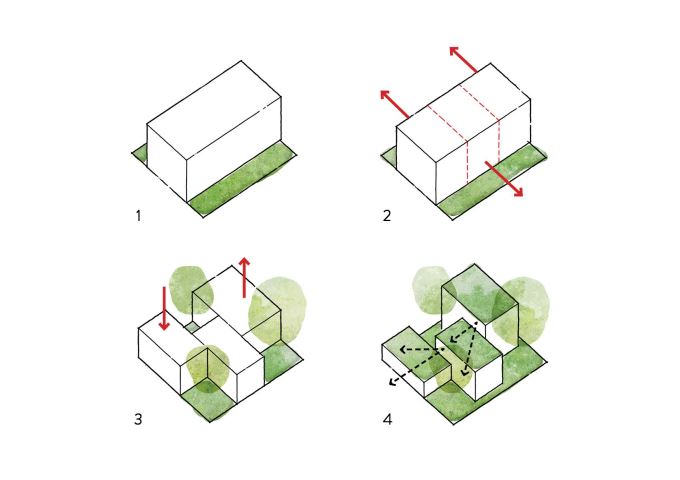 1

2

3

4